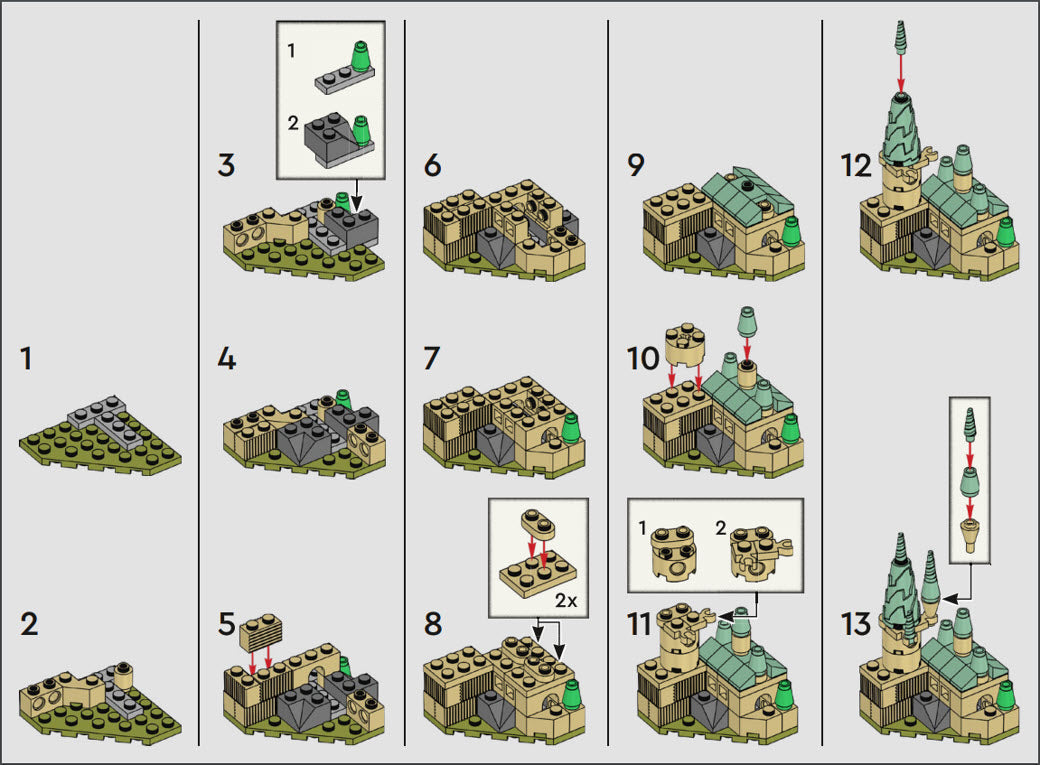 1

2

1

2

3

4

5

6

7

2x

8

9

10

1

2

11

12

13